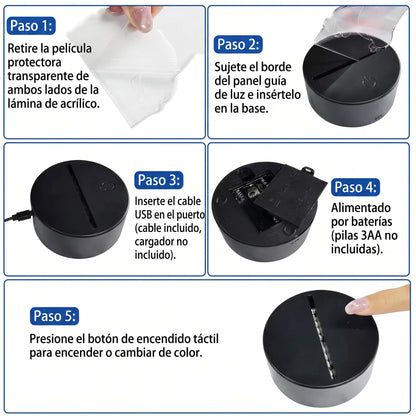 Paso 1:

Retire la película protectora transparente de ambos lados de la lámina de acrílico.

Paso 2:

Sujete el borde del panel guía de luz e insértelo en la base.

Paso 3:

Inserte el cable USB en el puerto (cable incluido, cargador no incluido).

Paso 4:

Alimentado por baterías (pilas 3AA no incluidas).

Paso 5:

Presione el botón de encendido táctil para encender o cambiar de color.