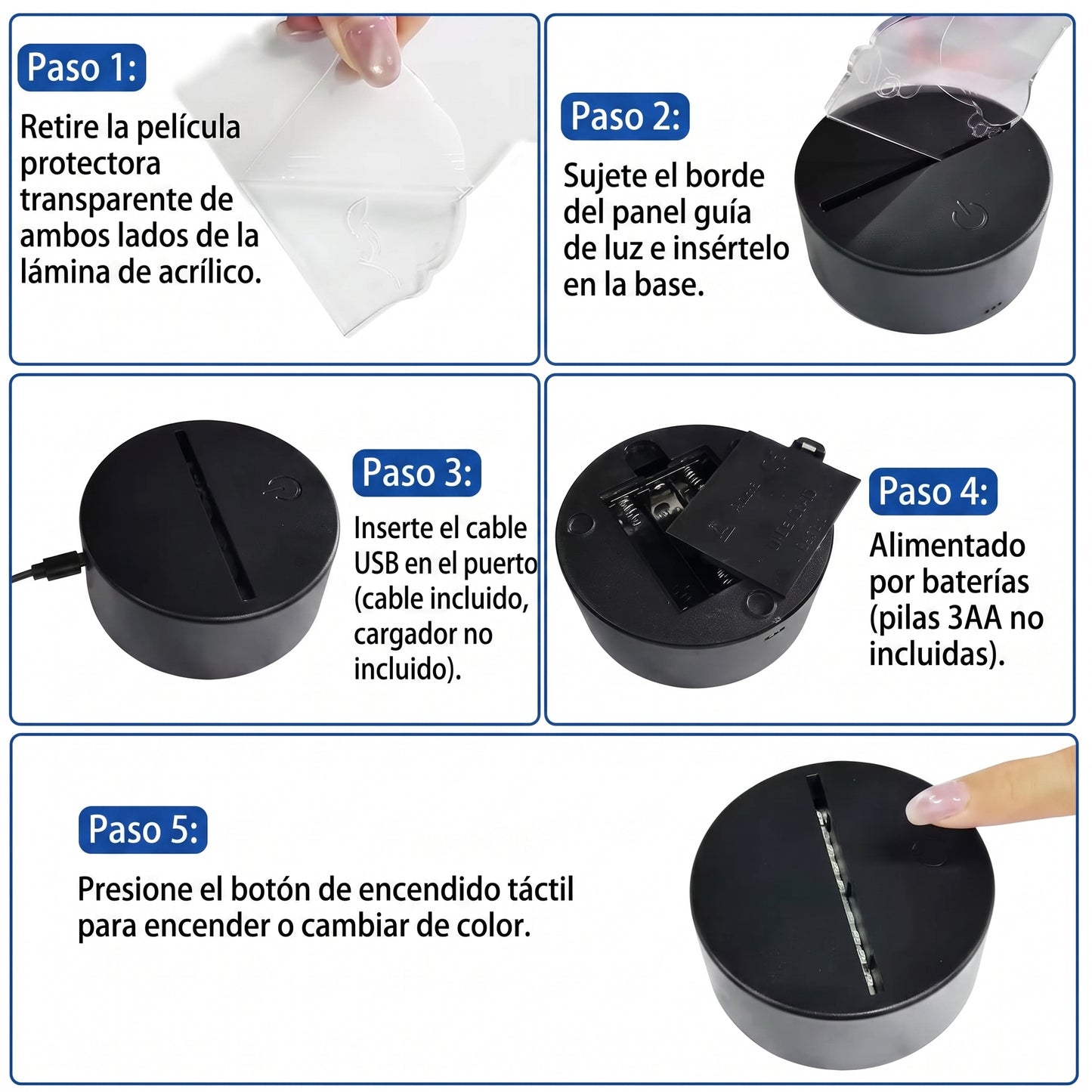 Paso 1:

Retire la película protectora transparente de ambos lados de la lámina de acrílico.

Paso 2:

Sujete el borde del panel guía de luz e insértelo en la base.

Paso 3:

Inserte el cable USB en el puerto (cable incluido, cargador no incluido).

Paso 4:

Alimentado por baterías (pilas 3AA no incluidas).

Paso 5:

Presione el botón de encendido táctil para encender o cambiar de color.